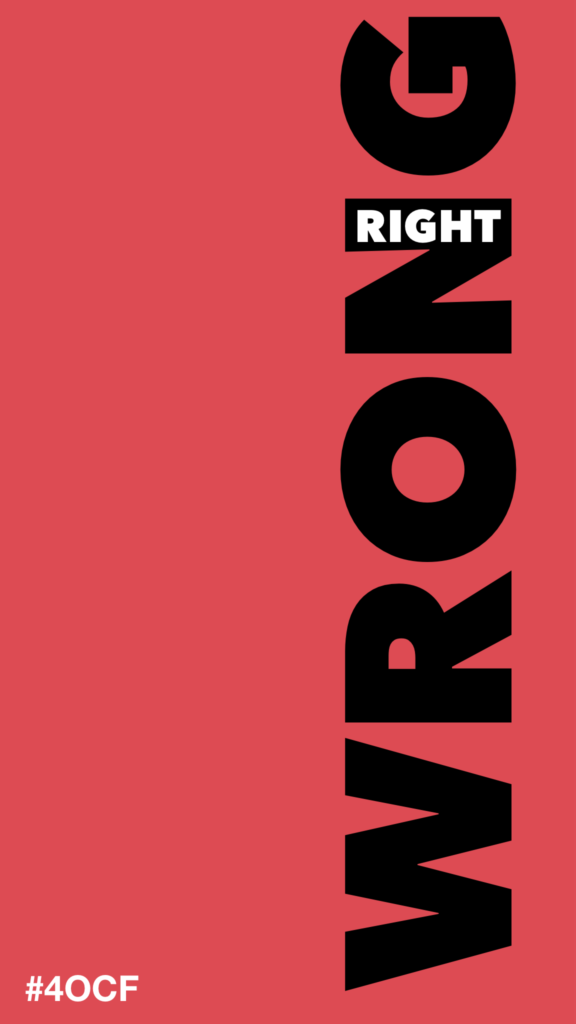 WRONG
RIGHT
#4OCF